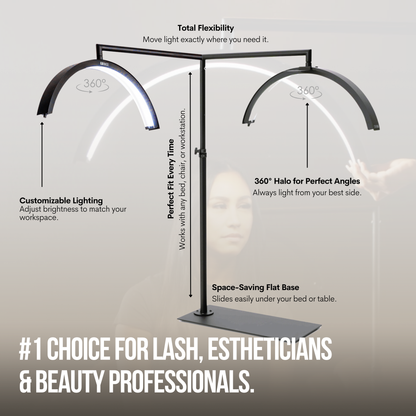 Total Flexibility
Move light exactly where you need it.

360°

360°

Customizable Lighting
Adjust brightness to match your workspace.

Perfect Fit Every Time
Works with any bed, chair, or workstation.

360° Halo for Perfect Angles
Always light from your best side.

Space-Saving Flat Base
Slides easily under your bed or table.

#1 CHOICE FOR LASH, ESTHETICIANS & BEAUTY PROFESSIONALS.